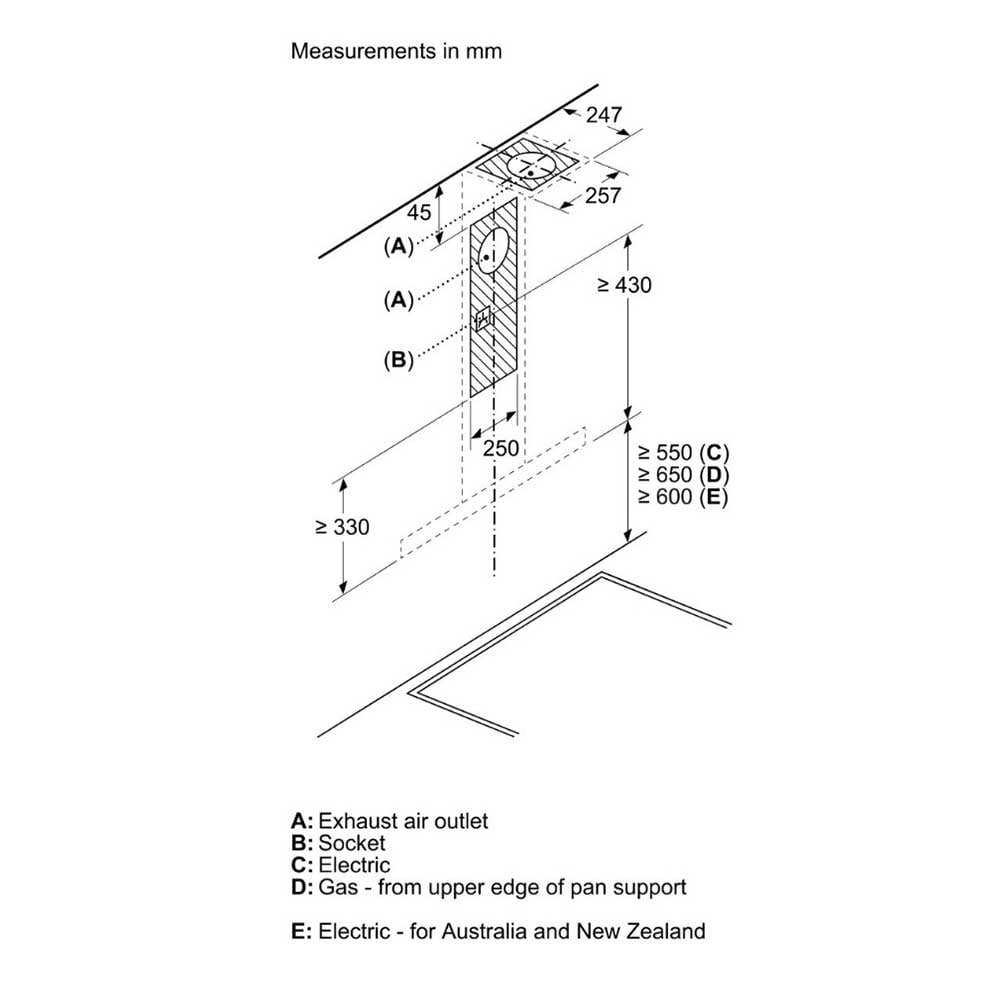 Measurements in mm

247

257

45

(A)

(A)

(B)

≥ 430

250

≥ 550 (C)
≥ 650 (D)
≥ 600 (E)

≥ 330

A: Exhaust air outlet
B: Socket
C: Electric
D: Gas - from upper edge of pan support

E: Electric - for Australia and New Zealand